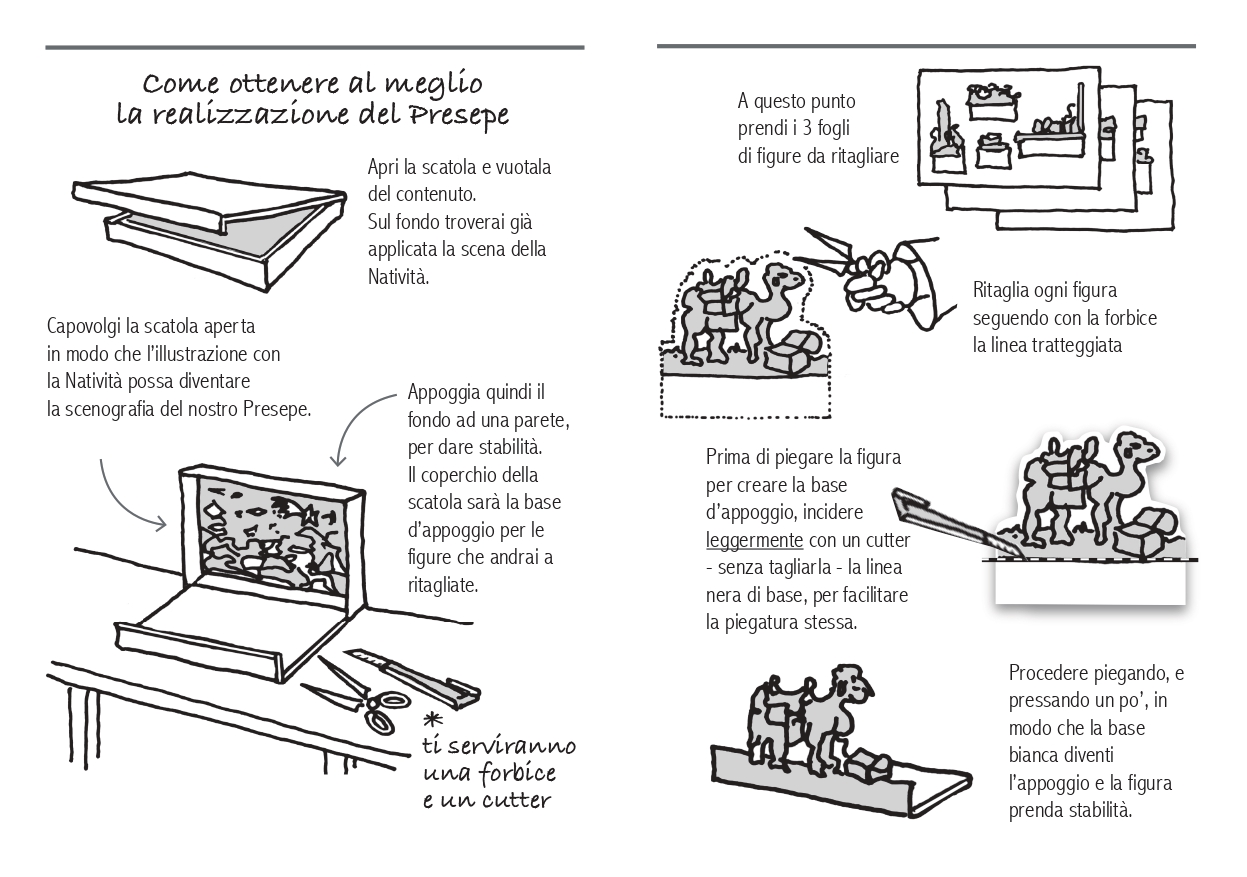 Come ottenere al meglio la realizzazione del Presepe

Apri la scatola e vuotala del contenuto. Sul fondo troverai già applicata la scena della Natività.

Capovolgi la scatola aperta in modo che l'illustrazione con la Natività possa diventare la scenografia del nostro Presepe.

Appoggia quindi il fondo ad una parete, per dare stabilità. Il coperchio della scatola sarà la base d'appoggio per le figure che andrai a ritagliate.

* ti serviranno una forbice e un cutter

A questo punto prendi i 3 fogli di figure da ritagliare

Ritaglia ogni figura seguendo con la forbice la linea tratteggiata

Prima di piegare la figura per creare la base d'appoggio, incidere leggermente con un cutter - senza tagliarla - la linea nera di base, per facilitare la piegatura stessa.

Procedere piegando, e pressando un po', in modo che la base bianca diventi l'appoggio e la figura prenda stabilità.